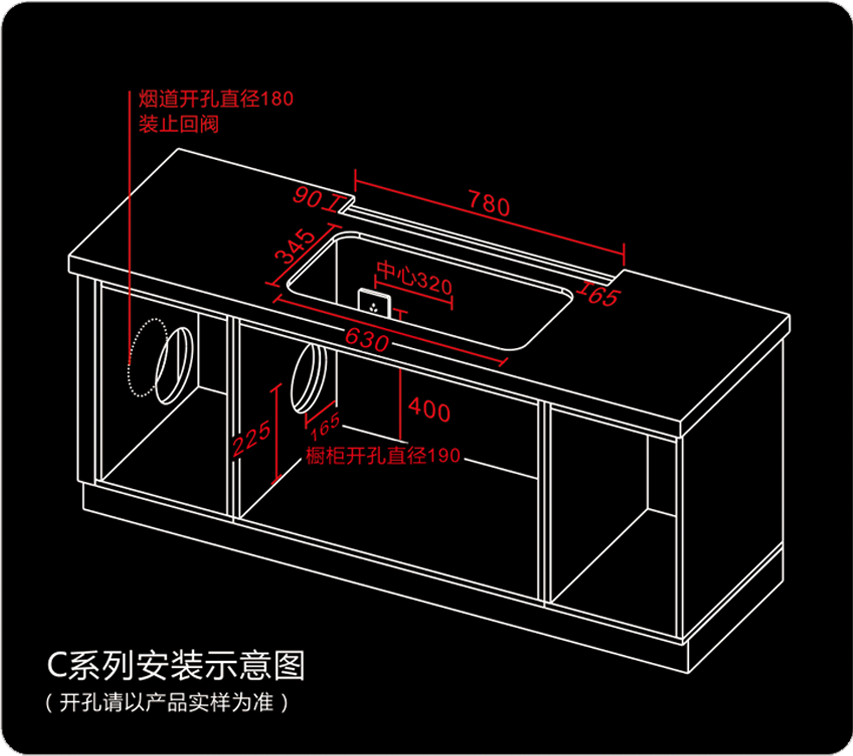 烟道开孔直径180
装止回阀

90
780
345
中心320
165
630
400
225
165
橱柜开孔直径190

C系列安装示意图
（ 开孔请以产品实样为准 ）